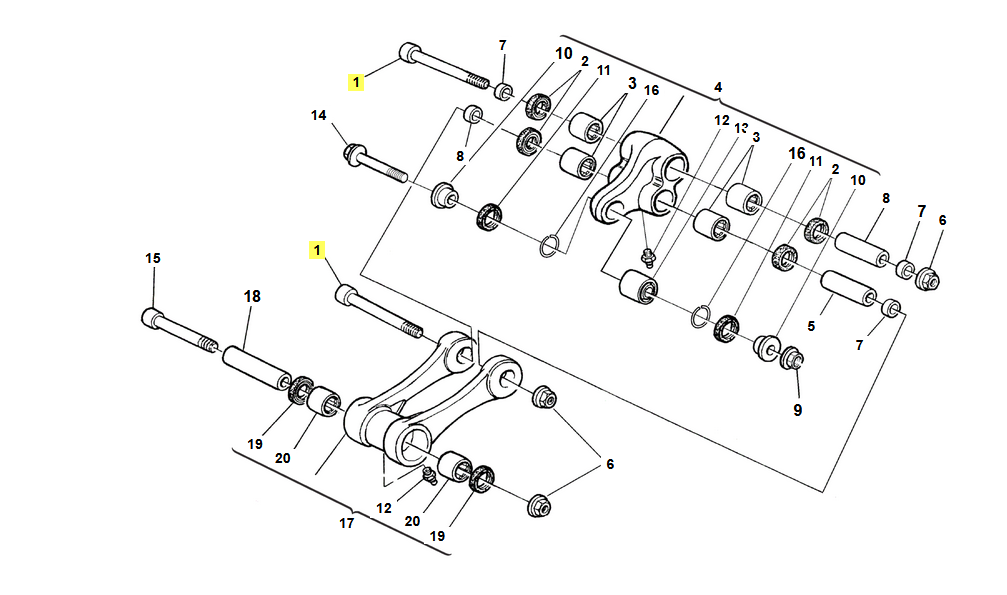 1
7
10
2
11
3
16
4
14
8
12
13
3
16
11
2
10
8
7
6
1
15
18
5
7
9
19
20
6
12
20
19
17